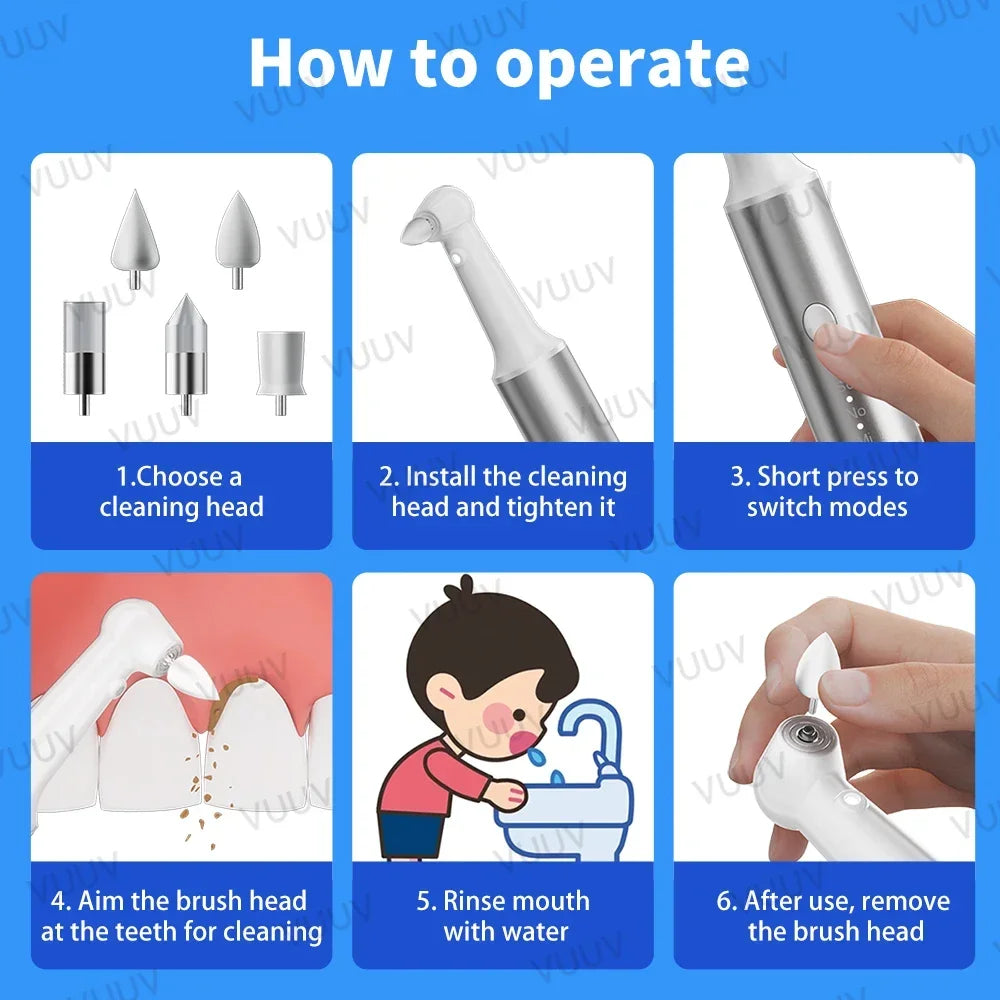 How to operate

1.Choose a cleaning head

2. Install the cleaning head and tighten it

3. Short press to switch modes

4. Aim the brush head at the teeth for cleaning

5. Rinse mouth with water

6. After use, remove the brush head

VUUV