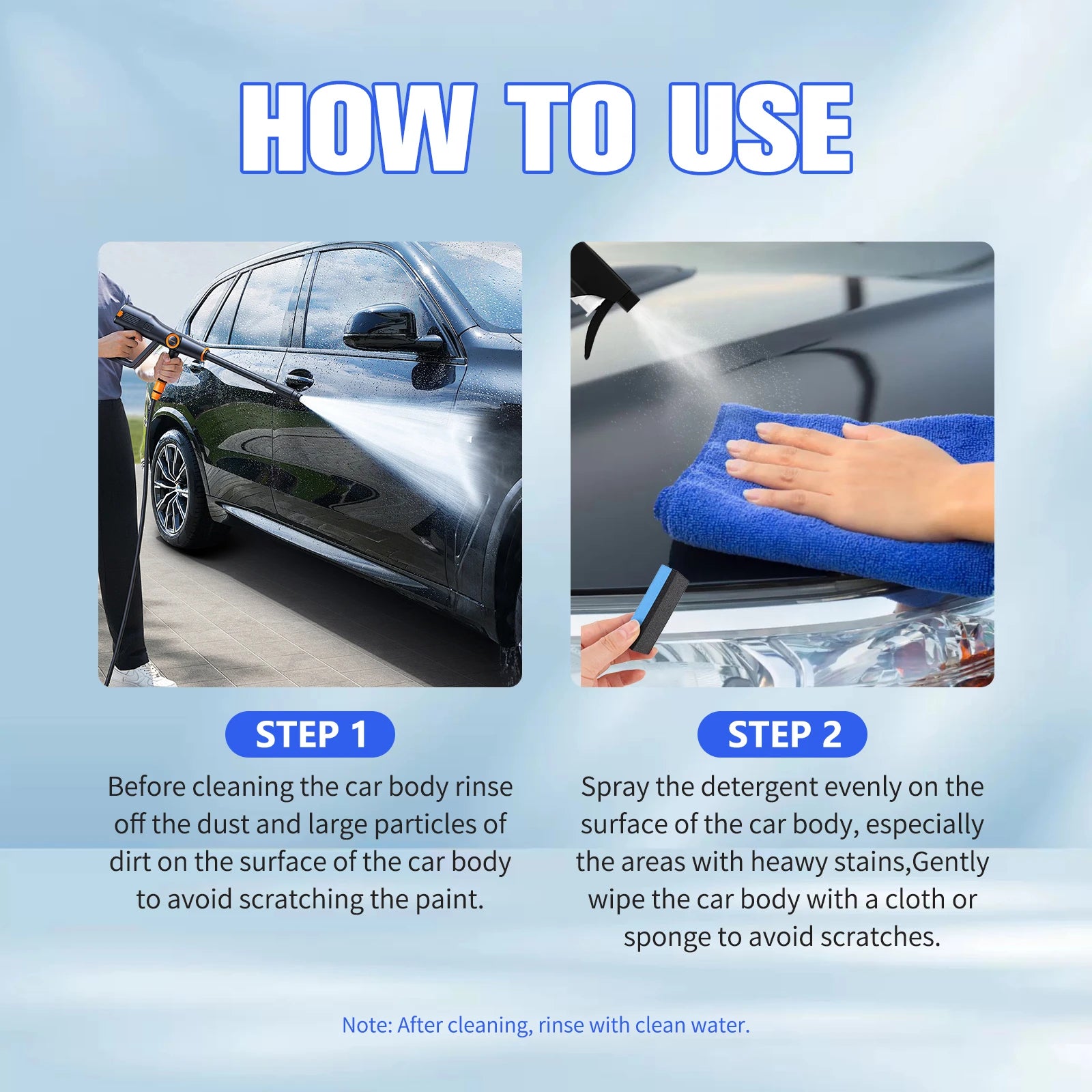 HOW TO USE

STEP 1

Before cleaning the car body rinse off the dust and large particles of dirt on the surface of the car body to avoid scratching the paint.

STEP 2

Spray the detergent evenly on the surface of the car body, especially the areas with heawy stains,Gently wipe the car body with a cloth or sponge to avoid scratches.

Note: After cleaning, rinse with clean water.