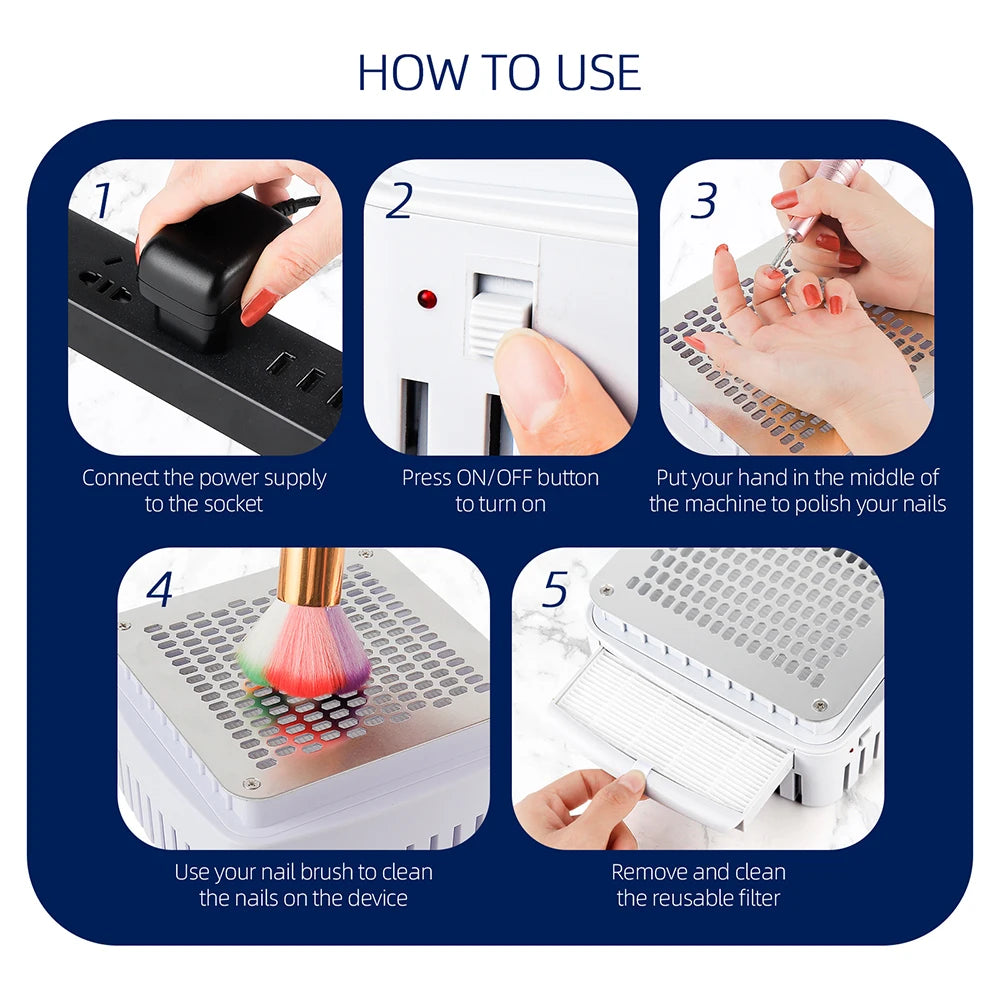 HOW TO USE

1

Connect the power supply to the socket

2

Press ON/OFF button to turn on

3

Put your hand in the middle of the machine to polish your nails

4

Use your nail brush to clean the nails on the device

5

Remove and clean the reusable filter