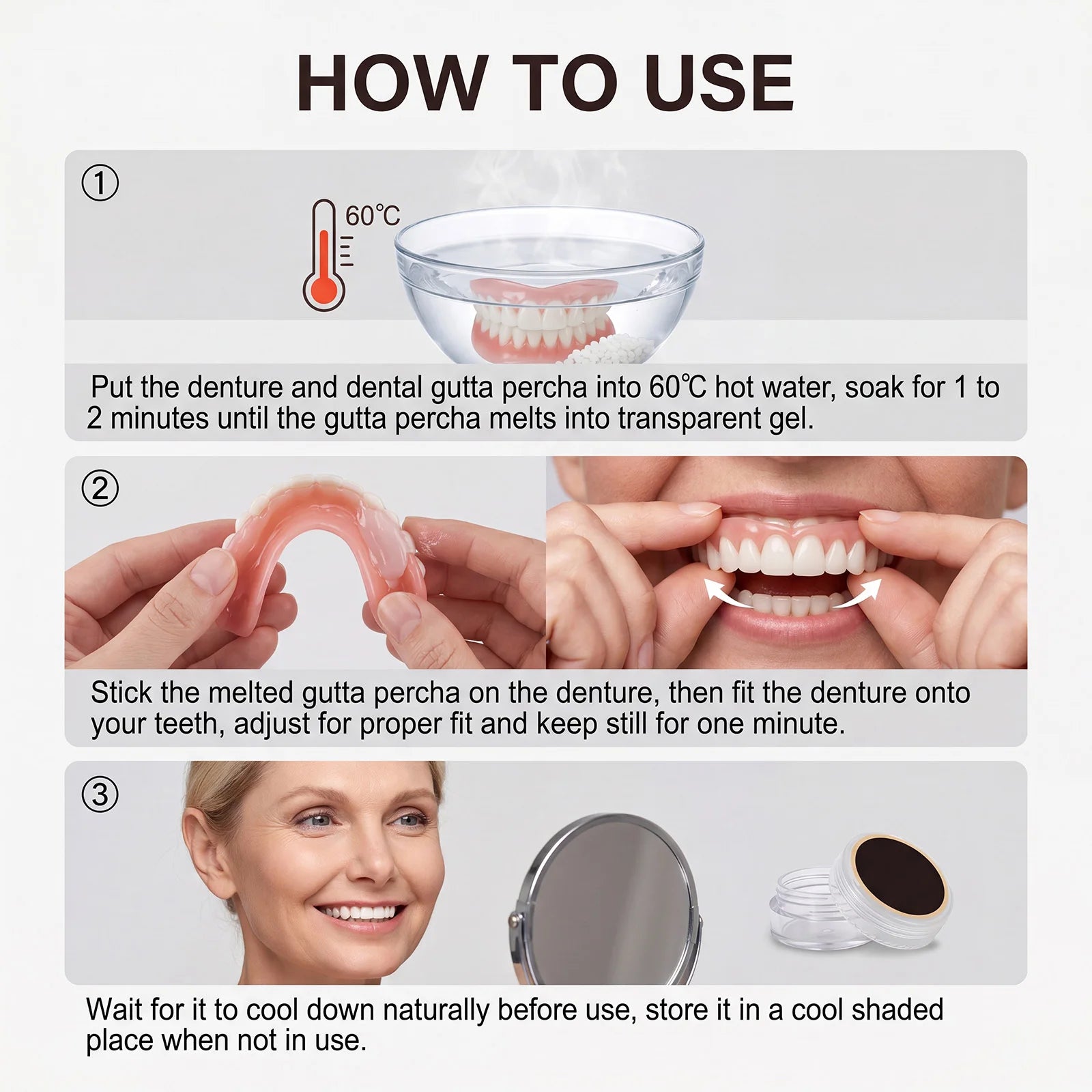 HOW TO USE

①

60℃

Put the denture and dental gutta percha into 60℃ hot water, soak for 1 to 2 minutes until the gutta percha melts into transparent gel.

②

Stick the melted gutta percha on the denture, then fit the denture onto your teeth, adjust for proper fit and keep still for one minute.

③

Wait for it to cool down naturally before use, store it in a cool shaded place when not in use.