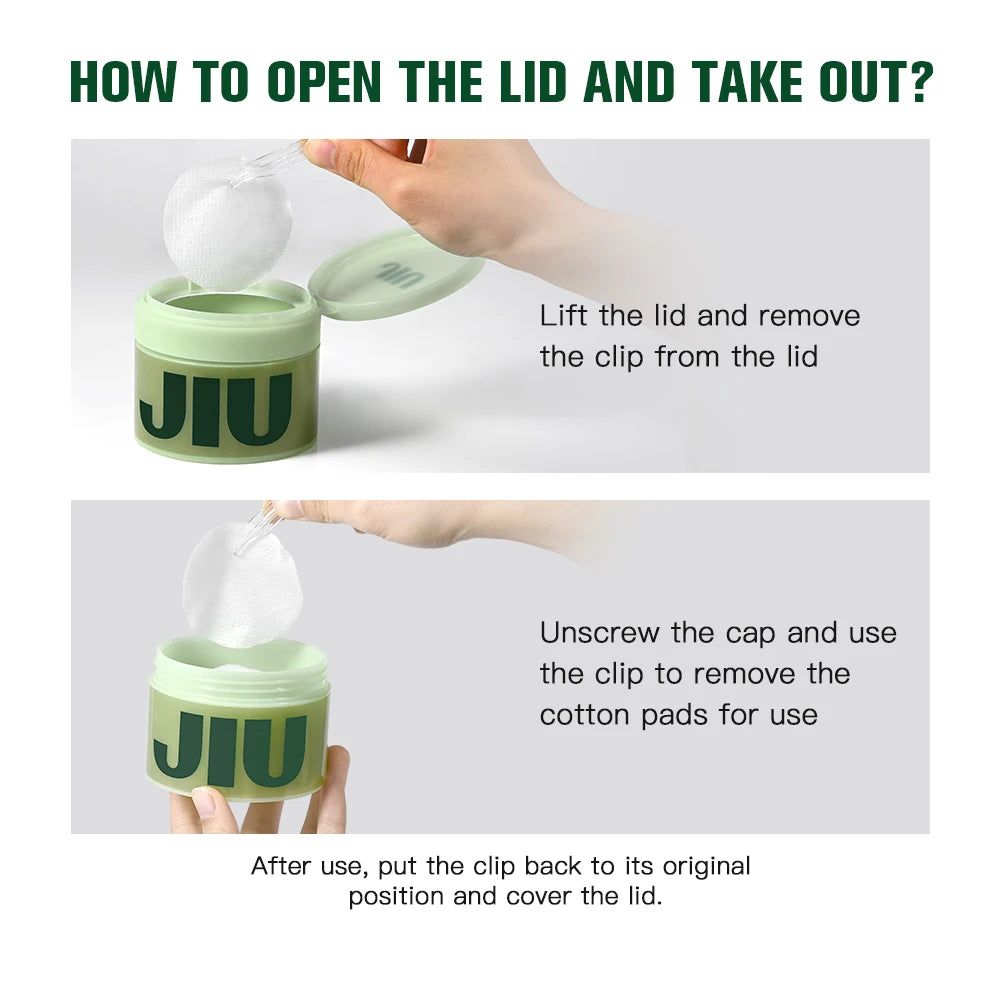 HOW TO OPEN THE LID AND TAKE OUT?

JIU

JIU

Lift the lid and remove the clip from the lid

JIU

Unscrew the cap and use the clip to remove the cotton pads for use

After use, put the clip back to its original position and cover the lid.